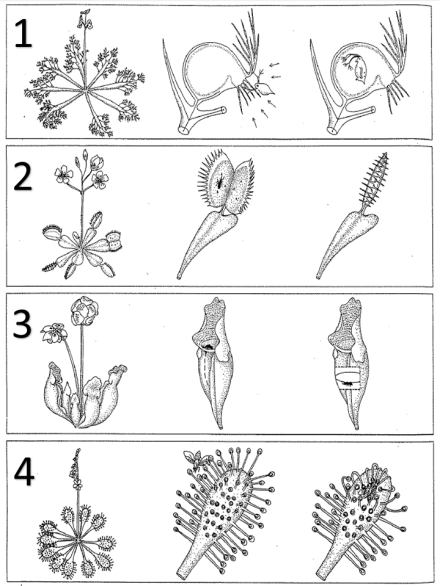 1

2

3

4